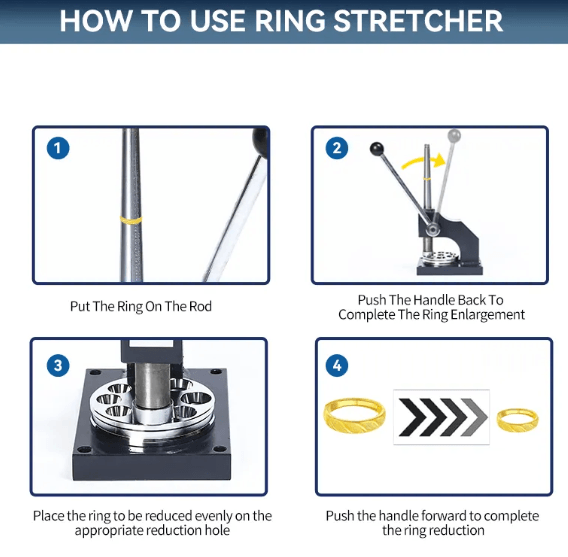 HOW TO USE RING STRETCHER

1

Put The Ring On The Rod

2

Push The Handle Back To Complete The Ring Enlargement

3

Place the ring to be reduced evenly on the appropriate reduction hole

4

Push the handle forward to complete the ring reduction